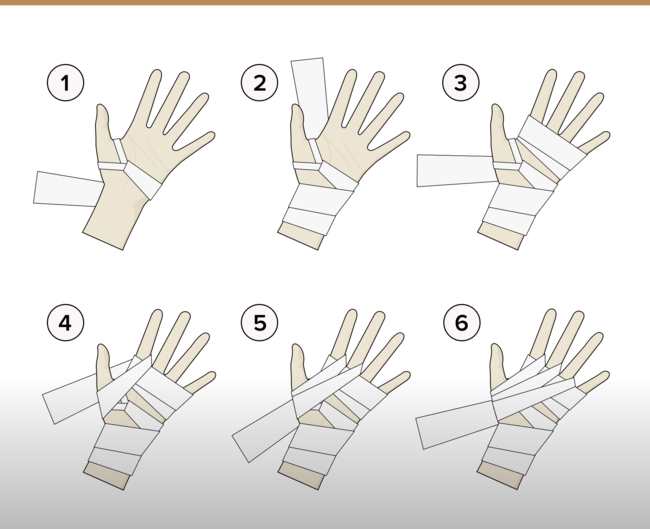 1
2
3
4
5
6